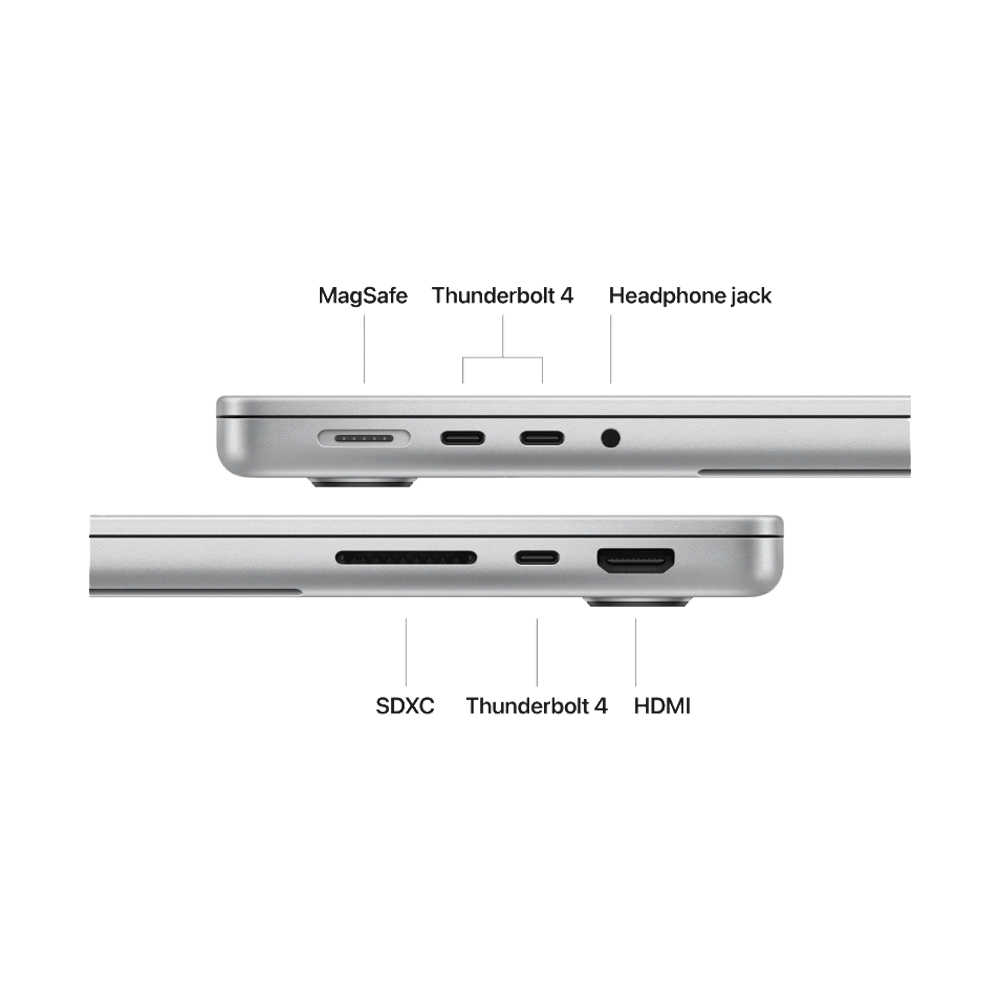 MagSafe
Thunderbolt 4
Headphone jack
SDXC
Thunderbolt 4
HDMI