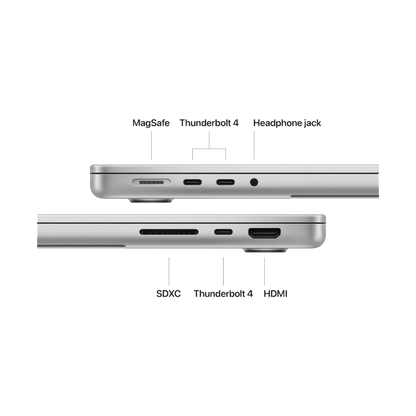 MagSafe Thunderbolt 4 Headphone jack

SDXC Thunderbolt 4 HDMI